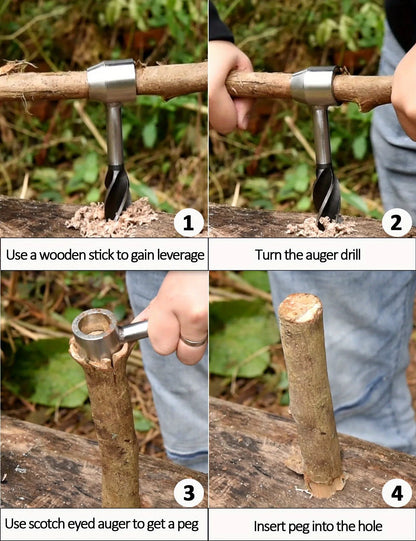 1
Use a wooden stick to gain leverage

2
Turn the auger drill

3
Use scotch eyed auger to get a peg

4
Insert peg into the hole